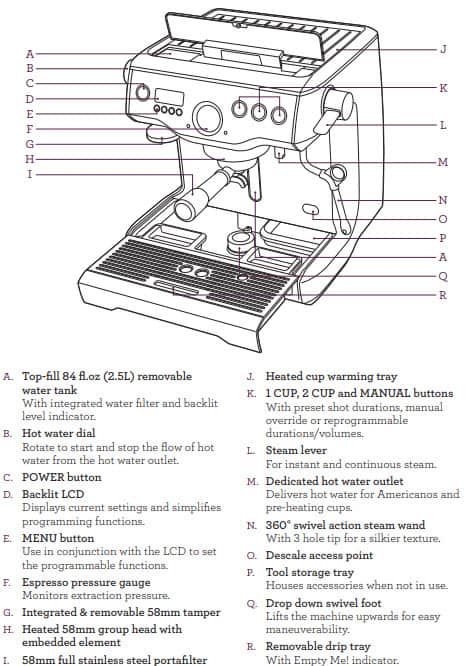 A
B
C
D
E
F
G
H
I

J
K
L
M
N
O
P
A
Q
R

A. Top-fill 84 fl.oz (2.5L) removable water tank
With integrated water filter and backlit level indicator.

B. Hot water dial
Rotate to start and stop the flow of hot water from the hot water outlet.

C. POWER button

D. Backlit LCD
Displays current settings and simplifies programming functions.

E. MENU button
Use in conjunction with the LCD to set the programmable functions.

F. Espresso pressure gauge
Monitors extraction pressure.

G. Integrated & removable 58mm tamper

H. Heated 58mm group head with embedded element

I. 58mm full stainless steel portafilter

J. Heated cup warming tray

K. 1 CUP, 2 CUP and MANUAL buttons
With preset shot durations, manual override or reprogrammable durations/volumes.

L. Steam lever
For instant and continuous steam.

M. Dedicated hot water outlet
Delivers hot water for Americanos and pre-heating cups.

N. 360° swivel action steam wand
With 3 hole tip for a silkier texture.

O. Descale access point

P. Tool storage tray
Houses accessories when not in use.

Q. Drop down swivel foot
Lifts the machine upwards for easy maneuverability.

R. Removable drip tray
With Empty Me! indicator.